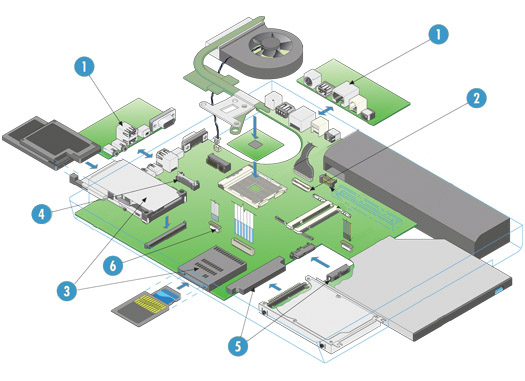 1

1

2

4

6

3

5